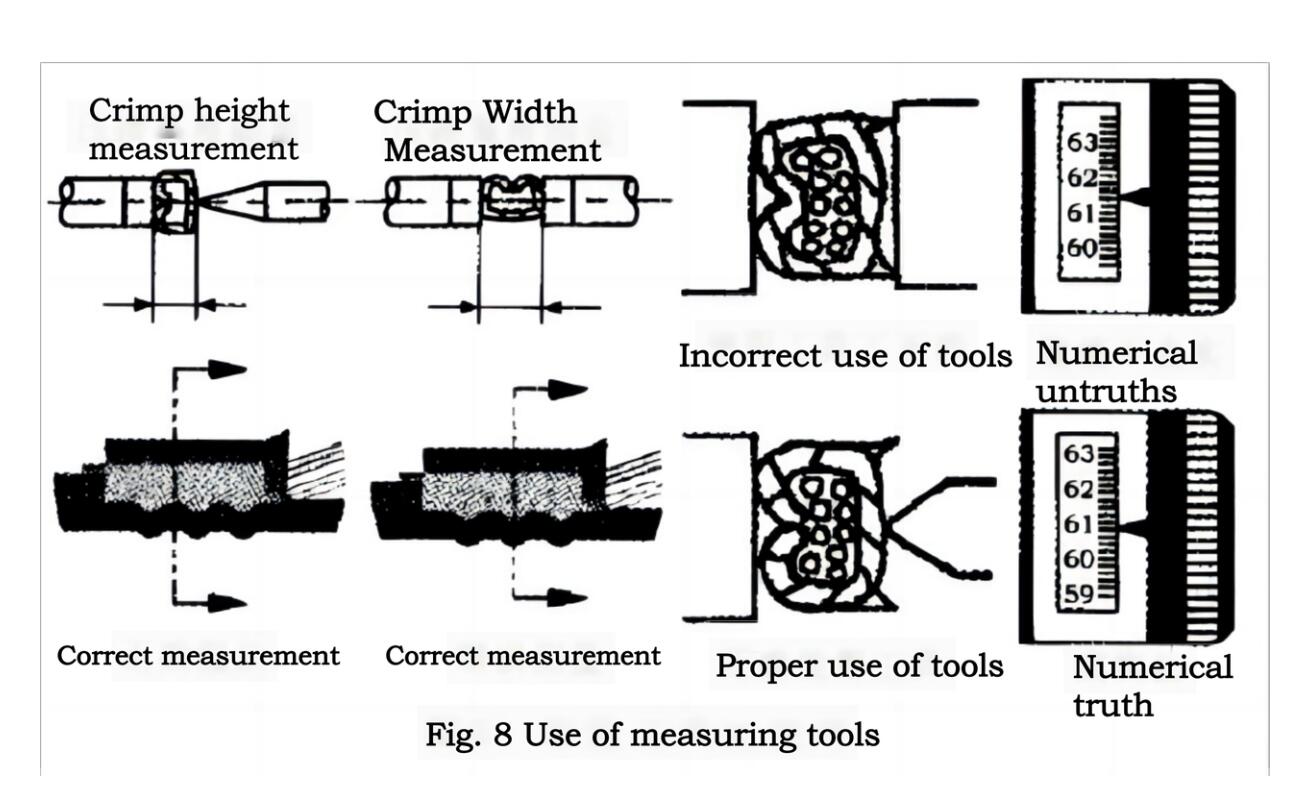 Crimp height measurement

Crimp Width Measurement

63
62
61
60

Incorrect use of tools

Numerical untruths

63
62
61
60
59

Correct measurement

Correct measurement

Proper use of tools

Numerical truth

Fig. 8 Use of measuring tools